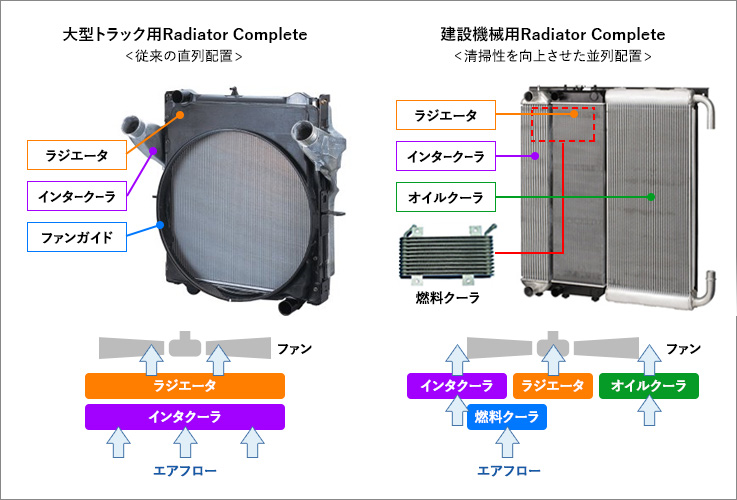 大型トラック用Radiator Complete
＜従来の直列配置＞

ラジエータ
インタークーラ
ファンガイド

ファン
ラジエータ
インタクーラ
エアフロー

建設機械用Radiator Complete
＜清掃性を向上させた並列配置＞

ラジエータ
インタークーラ
オイルクーラ
燃料クーラ

ファン
インタクーラ
ラジエータ
オイルクーラ
燃料クーラ
エアフロー